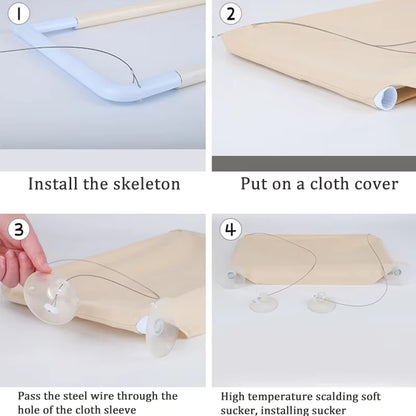 1

Install the skeleton

2

Put on a cloth cover

3

Pass the steel wire through the hole of the cloth sleeve

4

High temperature scalding soft sucker, installing sucker